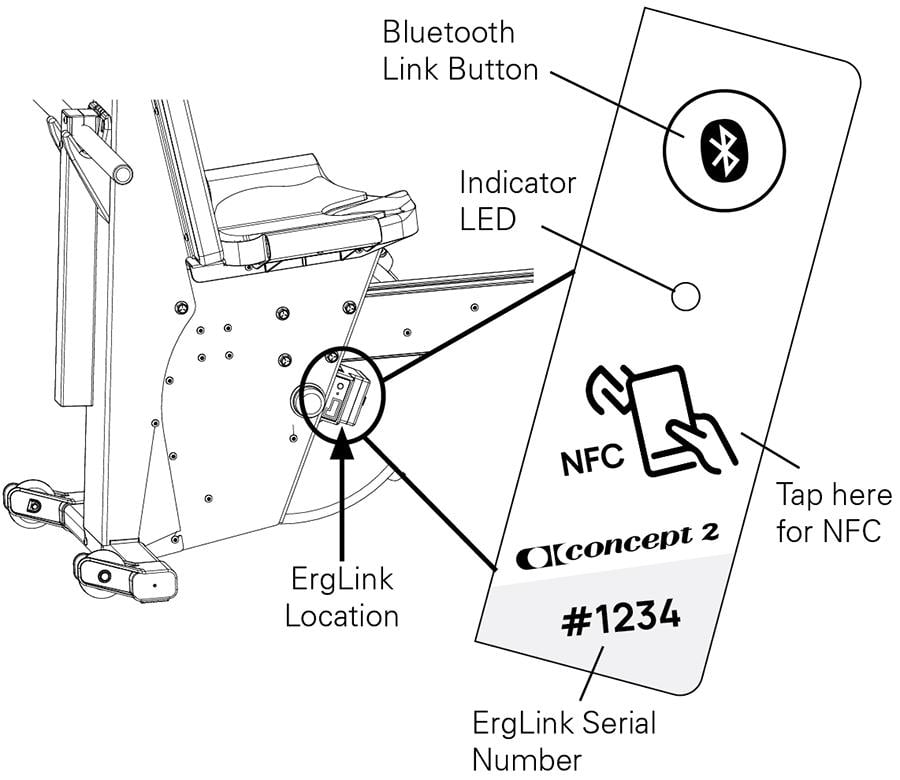 Bluetooth Link Button

Indicator LED

NFC

Tap here for NFC

concept 2

#1234

ErgLink Location

ErgLink Serial Number